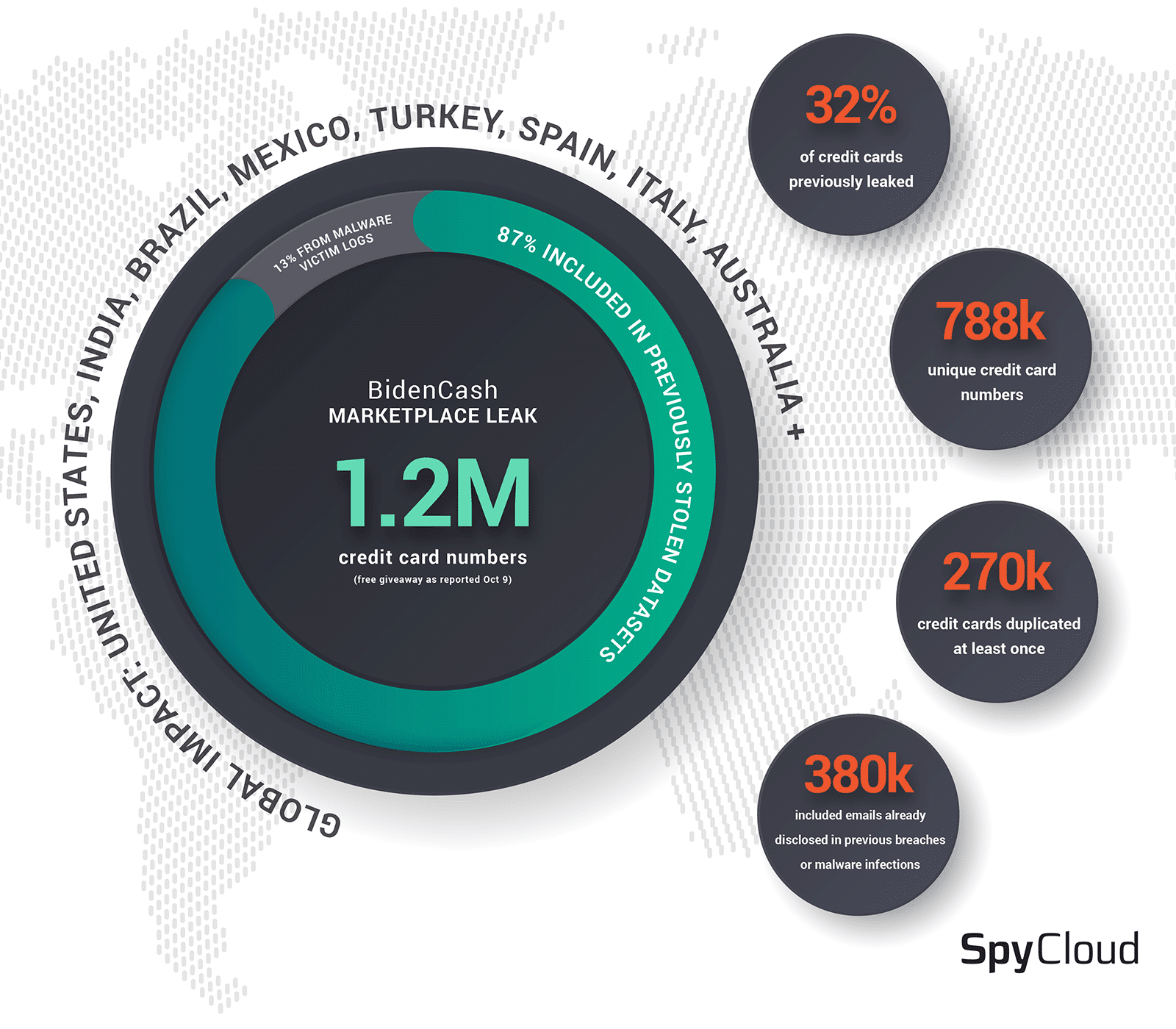 GLOBAL IMPACT: UNITED STATES, INDIA, BRAZIL, MEXICO, TURKEY, SPAIN, ITALY, AUSTRALIA +

13% FROM MALWARE VICTIM LOGS

87% INCLUDED IN PREVIOUSLY STOLEN DATASETS

BidenCash
MARKETPLACE LEAK

1.2M
credit card numbers
(free giveaway as reported Oct 9)

32%
of credit cards previously leaked

788k
unique credit card numbers

270k
credit cards duplicated at least once

380k
included emails already disclosed in previous breaches or malware infections

SpyCloud