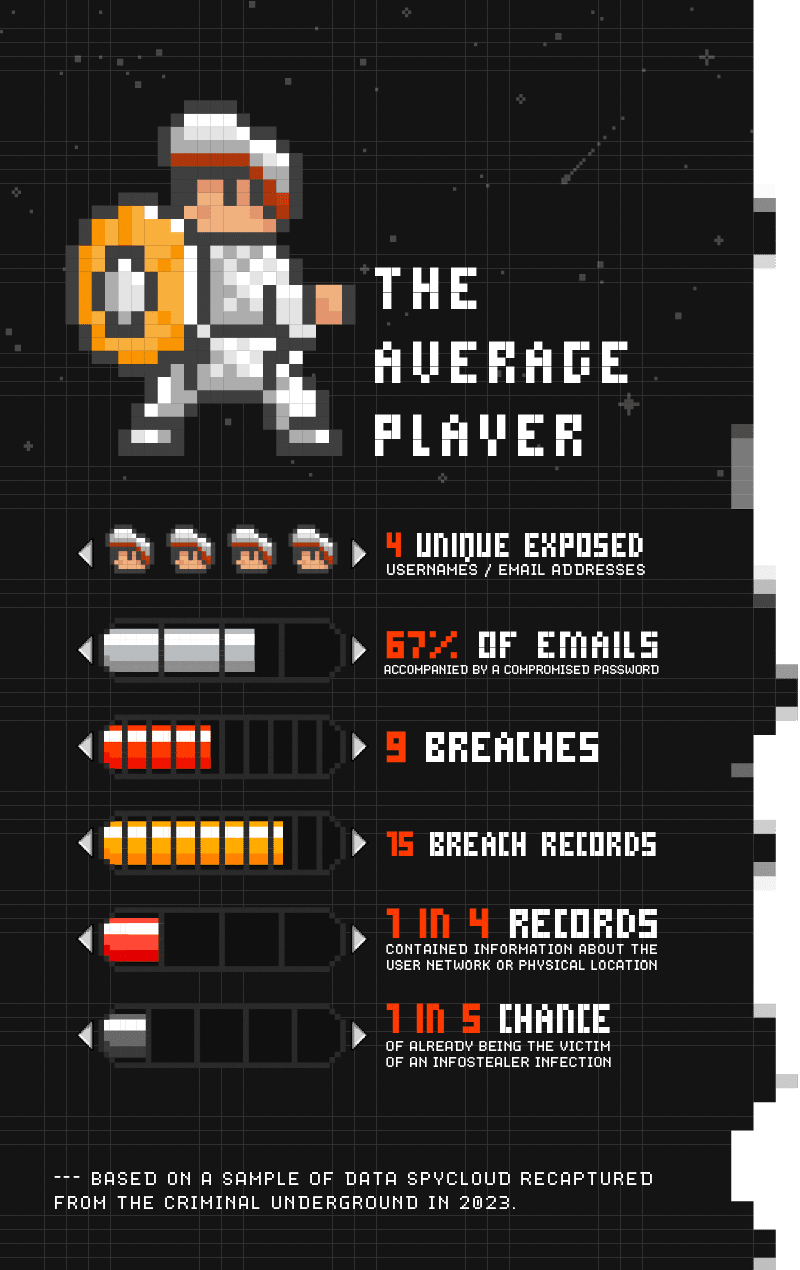 THE AVERAGE PLAYER

4 UNIQUE EXPOSED
USERNAMES / EMAIL ADDRESSES

67% OF EMAILS
ACCOMPANIED BY A COMPROMISED PASSWORD

9 BREACHES

15 BREACH RECORDS

1 IN 4 RECORDS
CONTAINED INFORMATION ABOUT THE USER NETWORK OR PHYSICAL LOCATION

1 IN 5 CHANCE
OF ALREADY BEING THE VICTIM OF AN INFOSTEALER INFECTION

--- BASED ON A SAMPLE OF DATA SPYCLOUD RECAPTURED FROM THE CRIMINAL UNDERGROUND IN 2023.